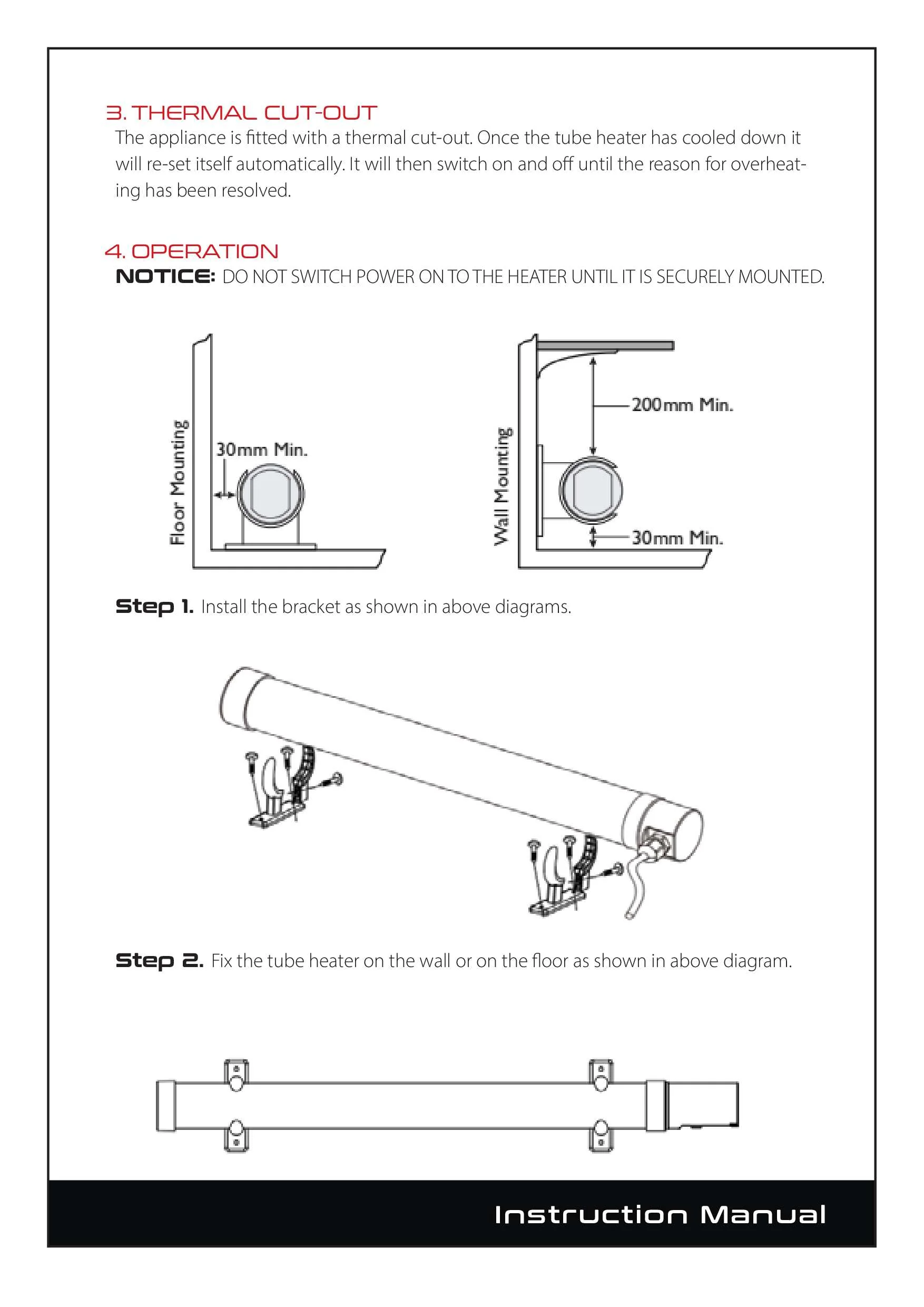 3. THERMAL CUT-OUT

The appliance is fitted with a thermal cut-out. Once the tube heater has cooled down it will re-set itself automatically. It will then switch on and off until the reason for overheating has been resolved.

4. OPERATION

NOTICE: DO NOT SWITCH POWER ON TO THE HEATER UNTIL IT IS SECURELY MOUNTED.

Floor Mounting

30mm Min.

Wall Mounting

200mm Min.

30mm Min.

Step 1. Install the bracket as shown in above diagrams.

Step 2. Fix the tube heater on the wall or on the floor as shown in above diagram.

Instruction Manual